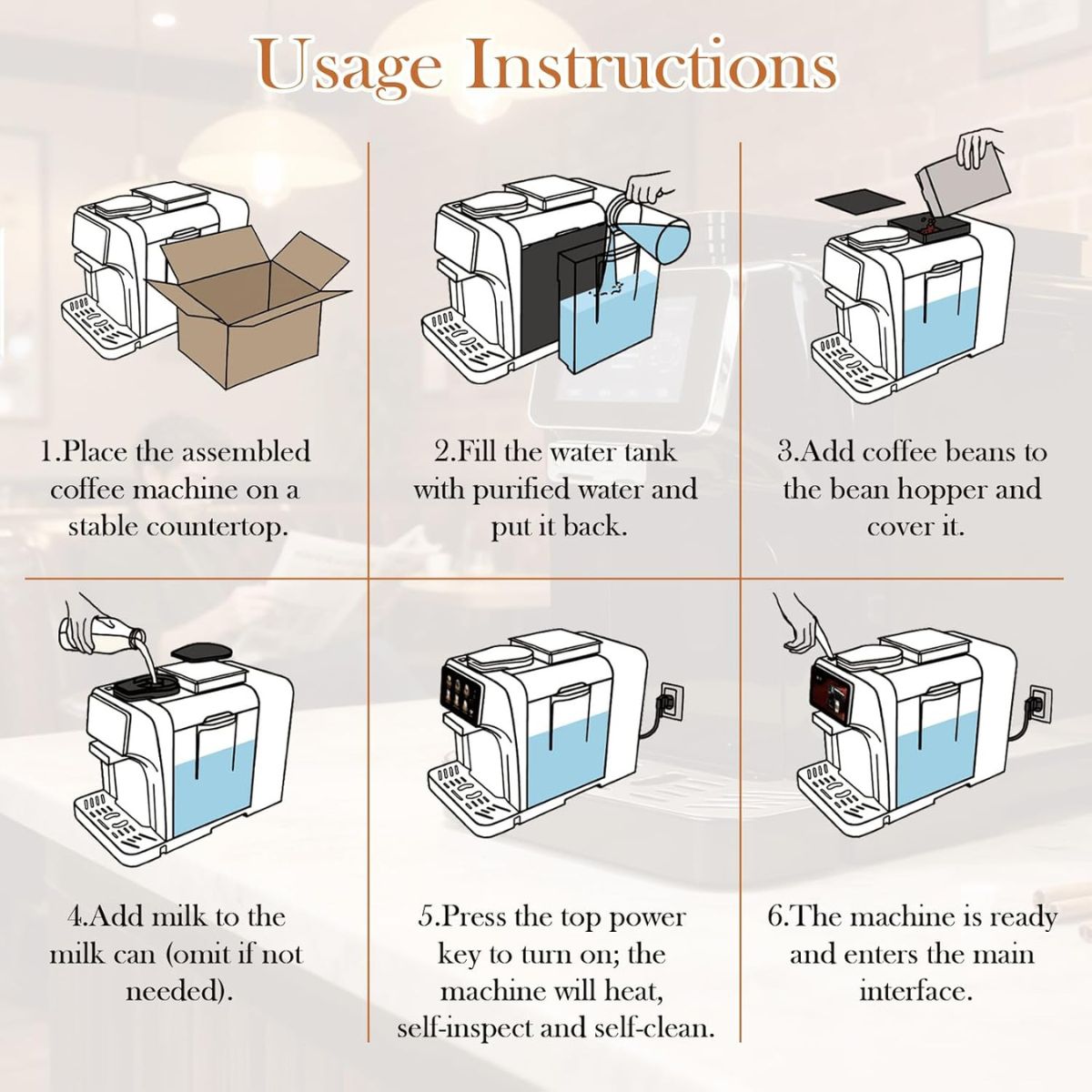 Usage Instructions

1.Place the assembled coffee machine on a stable countertop.

2.Fill the water tank with purified water and put it back.

3.Add coffee beans to the bean hopper and cover it.

4.Add milk to the milk can (omit if not needed).

5.Press the top power key to turn on; the machine will heat, self-inspect and self-clean.

6.The machine is ready and enters the main interface.